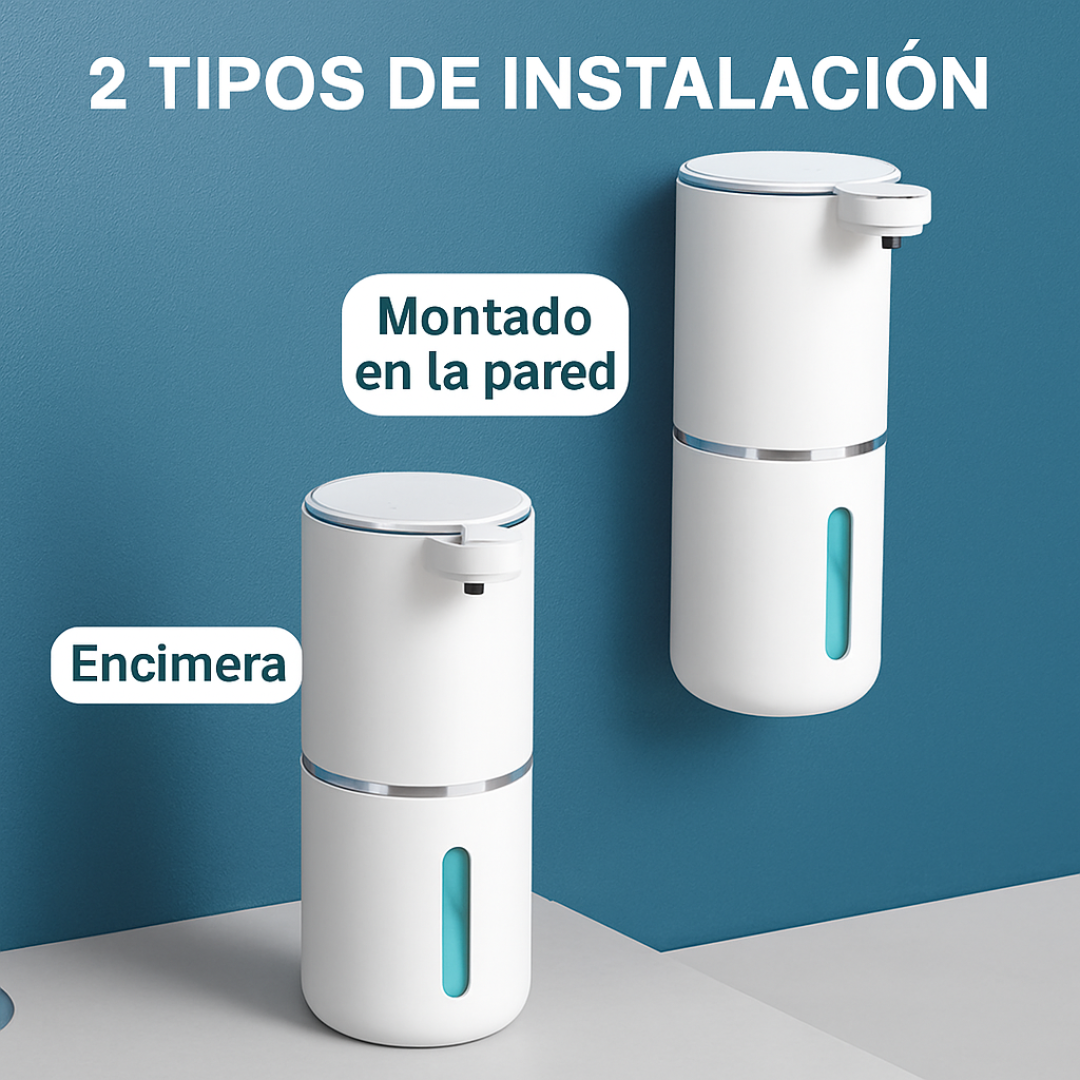 2 TIPOS DE INSTALACIÓN

Montado en la pared

Encimera