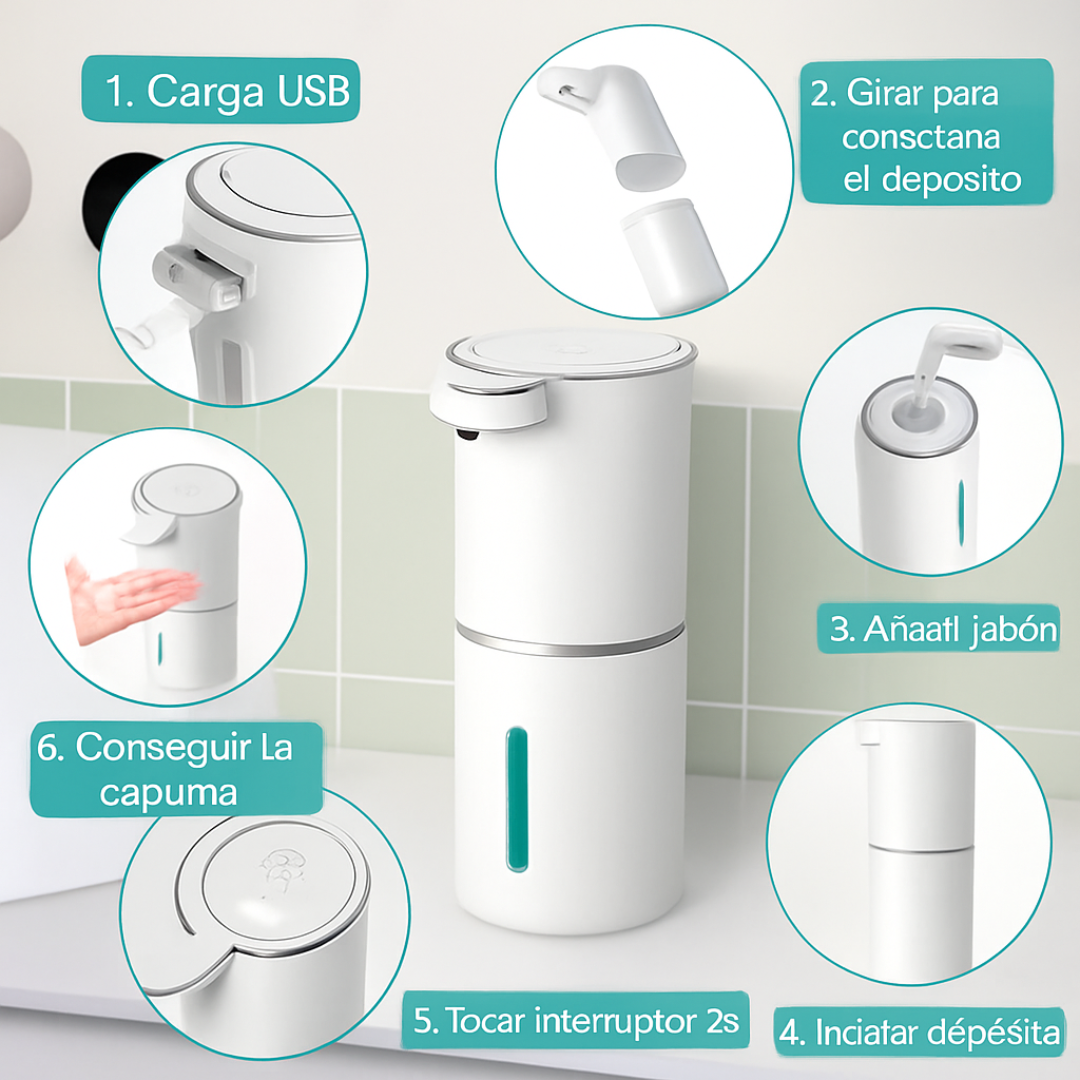 1. Carga USB

2. Girar para consctana el deposito

3. Añaatl jabón

4. Inciatar dépésita

5. Tocar interruptor 2s

6. Conseguir La capuma